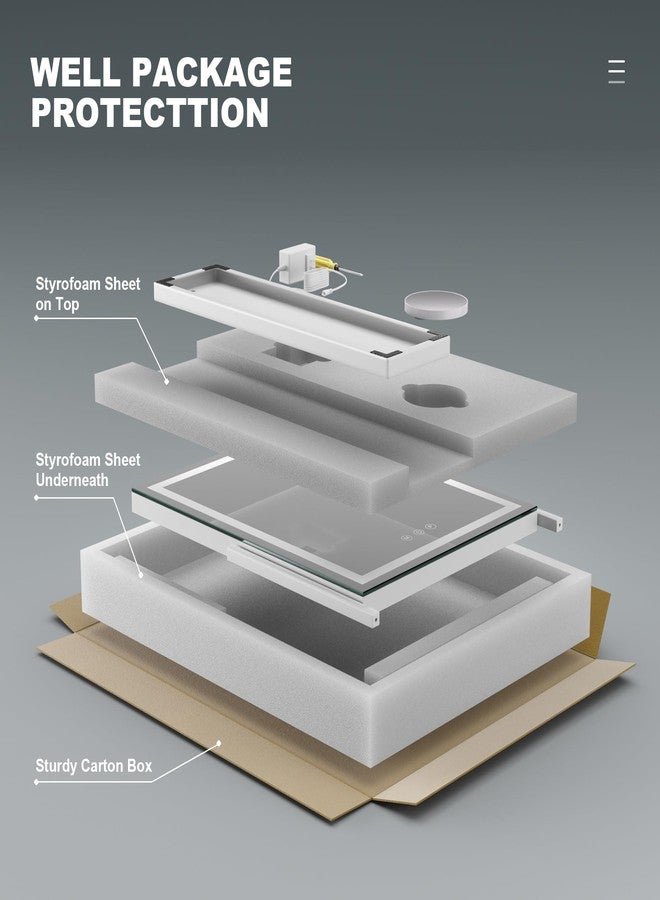 WELL PACKAGE PROTECTTION

Styrofoam Sheet on Top

Styrofoam Sheet Underneath

Sturdy Carton Box